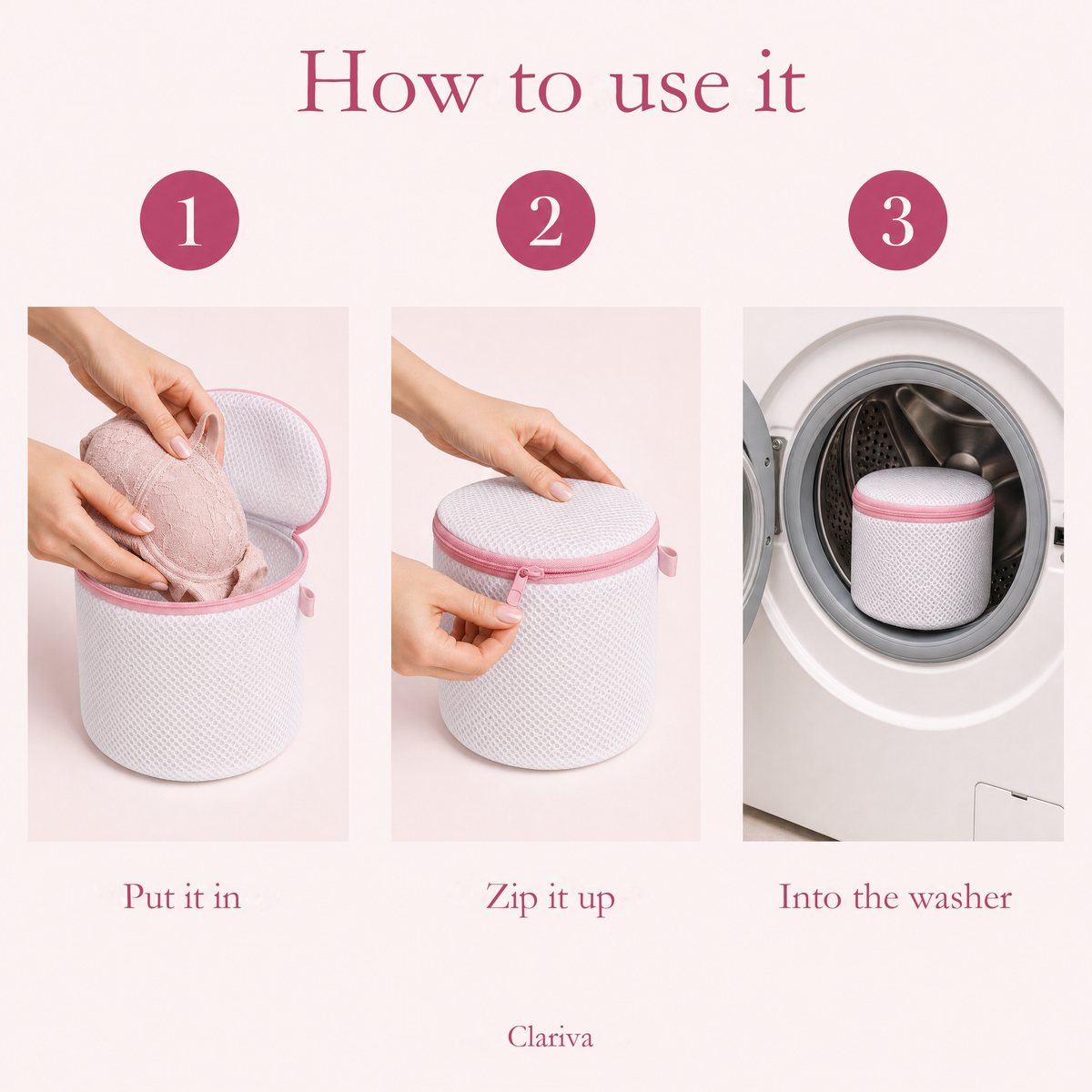 How to use it

1

Put it in

2

Zip it up

3

Into the washer

Clariva